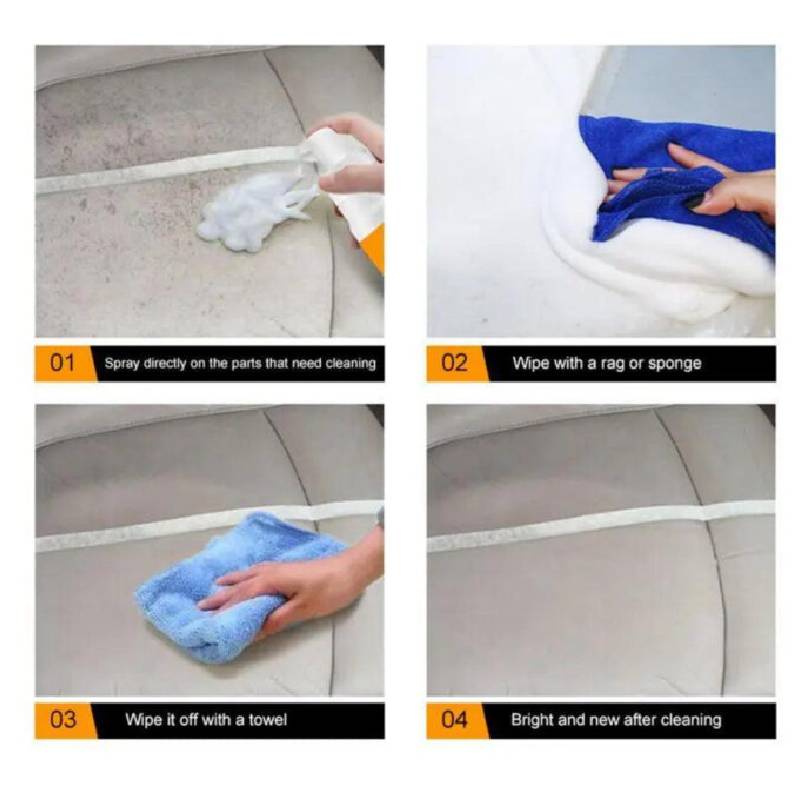 01 Spray directly on the parts that need cleaning

02 Wipe with a rag or sponge

03 Wipe it off with a towel

04 Bright and new after cleaning